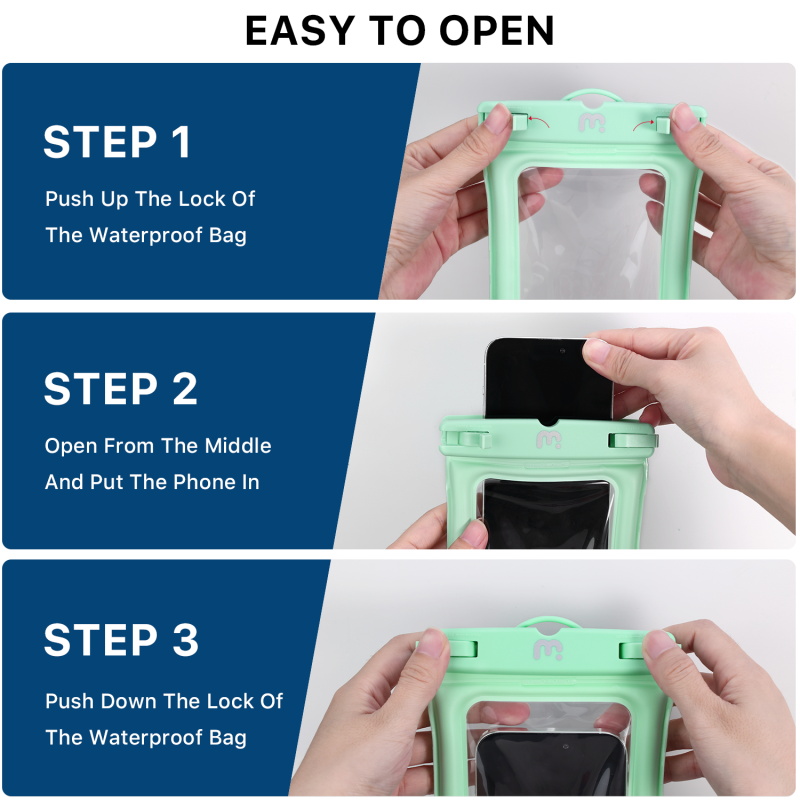 EASY TO OPEN

STEP 1

Push Up The Lock Of The Waterproof Bag

STEP 2

Open From The Middle And Put The Phone In

STEP 3

Push Down The Lock Of The Waterproof Bag