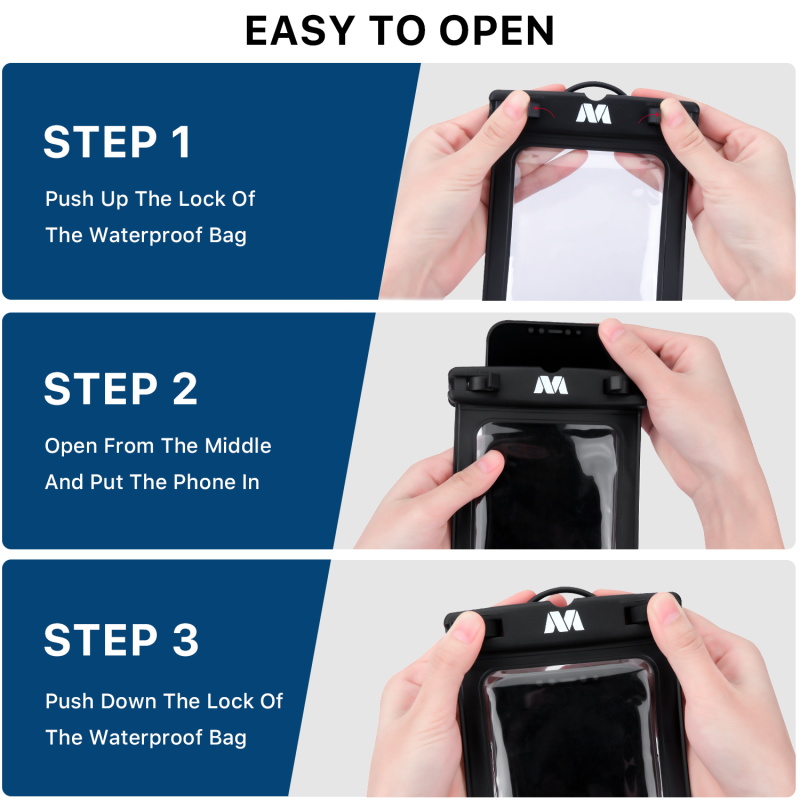 EASY TO OPEN

STEP 1

Push Up The Lock Of The Waterproof Bag

STEP 2

Open From The Middle And Put The Phone In

STEP 3

Push Down The Lock Of The Waterproof Bag