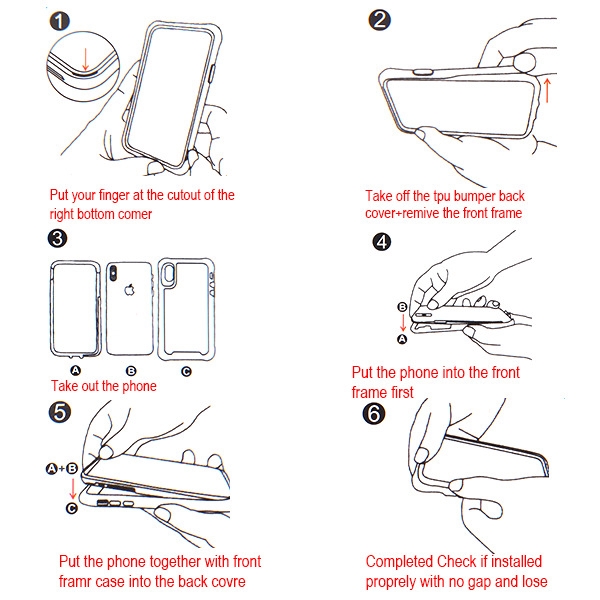 1

Put your finger at the cutout of the right bottom comer

2

Take off the tpu bumper back cover+remive the front frame

3

A B C

Take out the phone

4

B
A

Put the phone into the front frame first

5

A+B
C

Put the phone together with front framr case into the back covre

6

Completed Check if installed proprely with no gap and lose