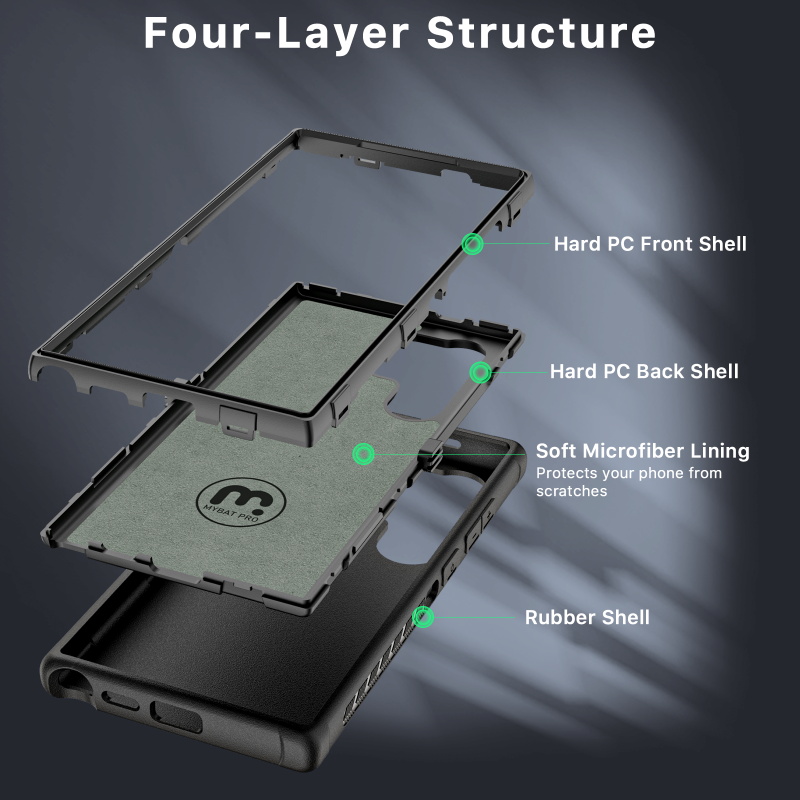 Four-Layer Structure

Hard PC Front Shell

Hard PC Back Shell

Soft Microfiber Lining
Protects your phone from scratches

m.
MYBAT PRO

Rubber Shell