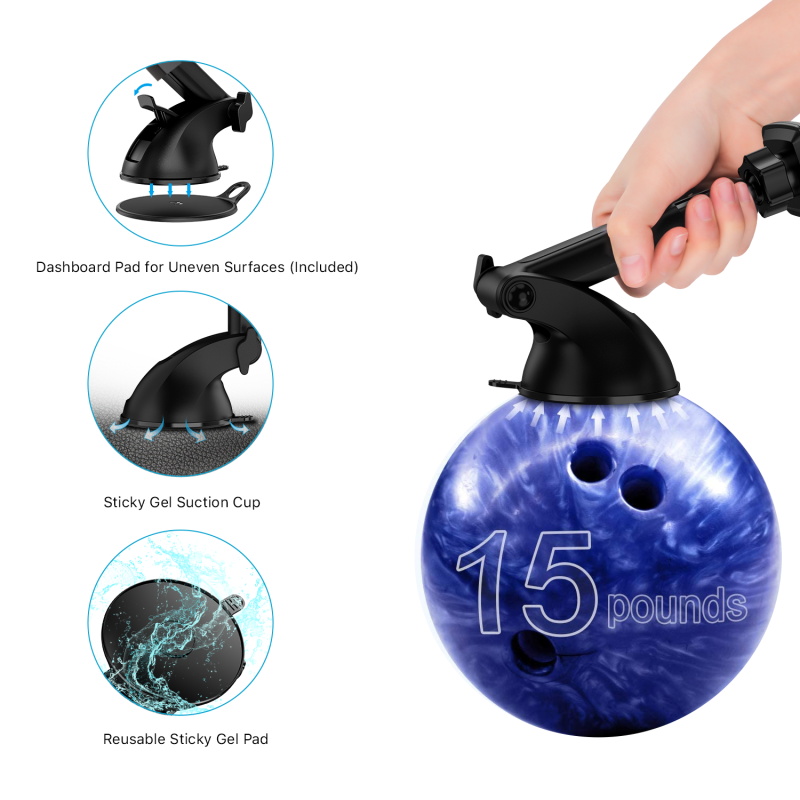 Dashboard Pad for Uneven Surfaces (Included)

Sticky Gel Suction Cup

Reusable Sticky Gel Pad

15 pounds