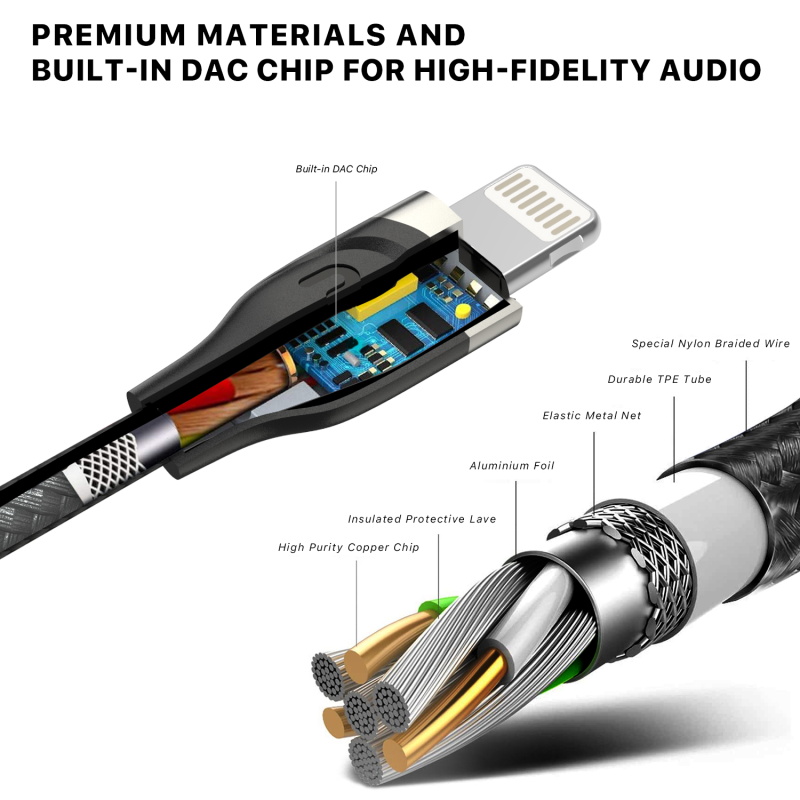 PREMIUM MATERIALS AND
BUILT-IN DAC CHIP FOR HIGH-FIDELITY AUDIO

Built-in DAC Chip

Special Nylon Braided Wire

Durable TPE Tube

Elastic Metal Net

Aluminium Foil

Insulated Protective Lave

High Purity Copper Chip