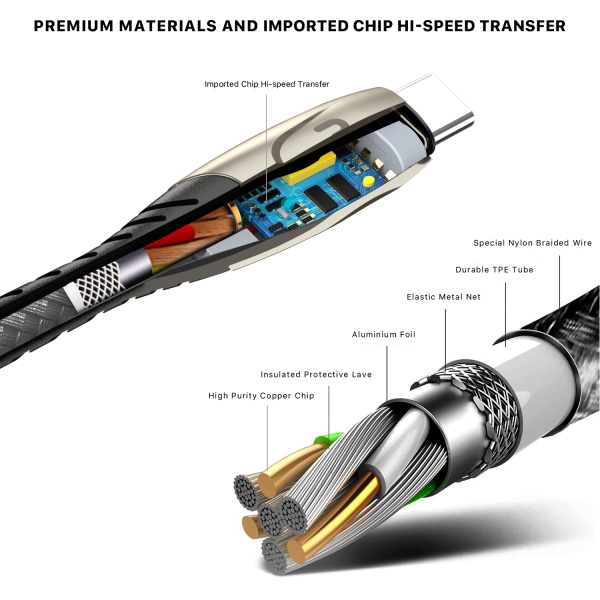 PREMIUM MATERIALS AND IMPORTED CHIP HI-SPEED TRANSFER

Imported Chip Hi-speed Transfer

Special Nylon Braided Wire

Durable TPE Tube

Elastic Metal Net

Aluminium Foil

Insulated Protective Lave

High Purity Copper Chip