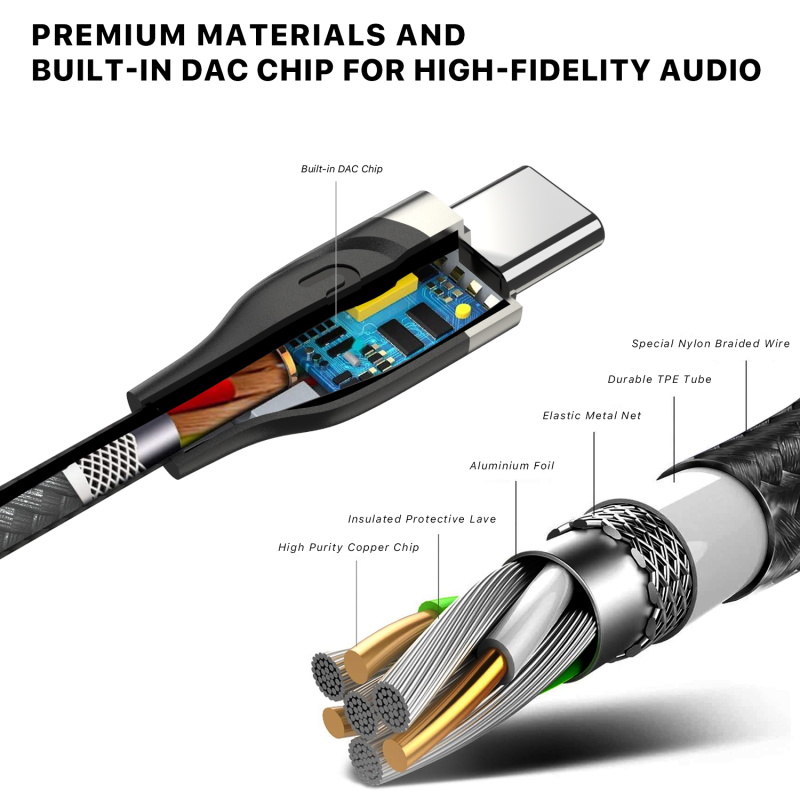 PREMIUM MATERIALS AND
BUILT-IN DAC CHIP FOR HIGH-FIDELITY AUDIO

Built-in DAC Chip

Special Nylon Braided Wire

Durable TPE Tube

Elastic Metal Net

Aluminium Foil

Insulated Protective Lave

High Purity Copper Chip