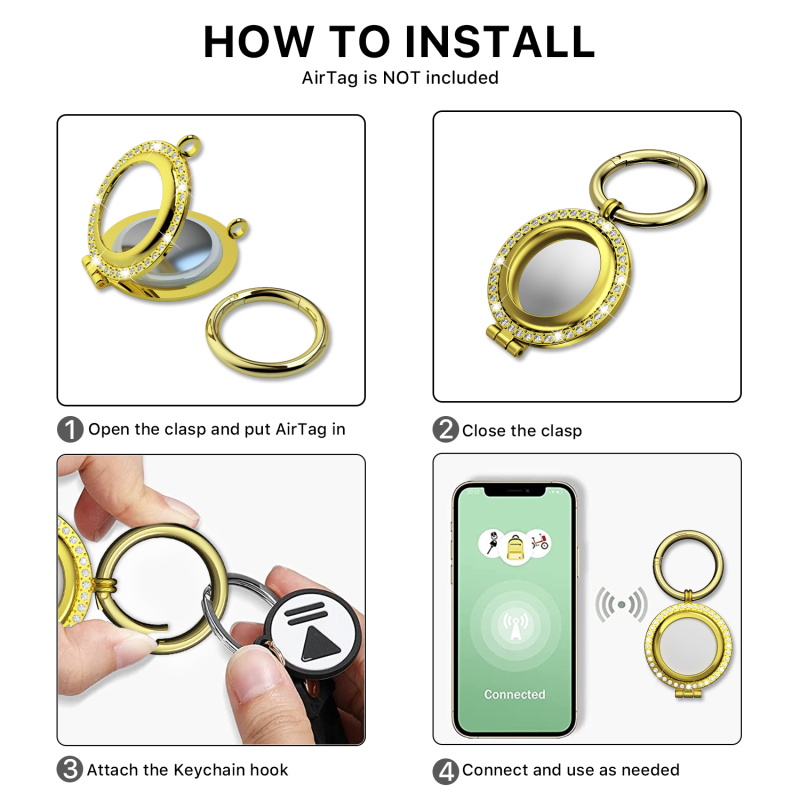 HOW TO INSTALL
AirTag is NOT included

1 Open the clasp and put AirTag in

2 Close the clasp

Connected

3 Attach the Keychain hook

4 Connect and use as needed