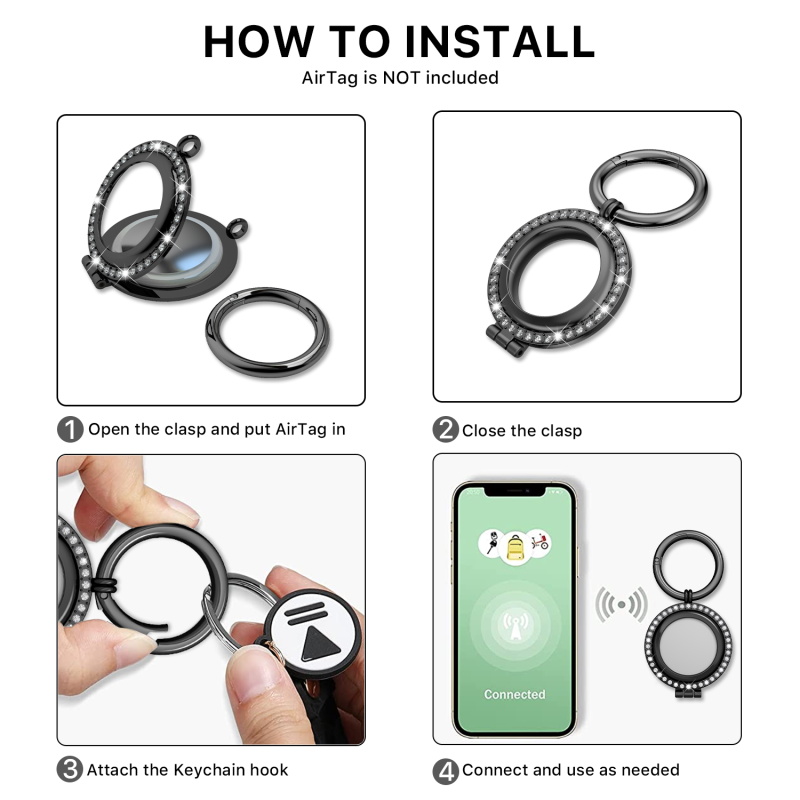 HOW TO INSTALL
AirTag is NOT included

1 Open the clasp and put AirTag in

2 Close the clasp

3 Attach the Keychain hook

Connected

4 Connect and use as needed