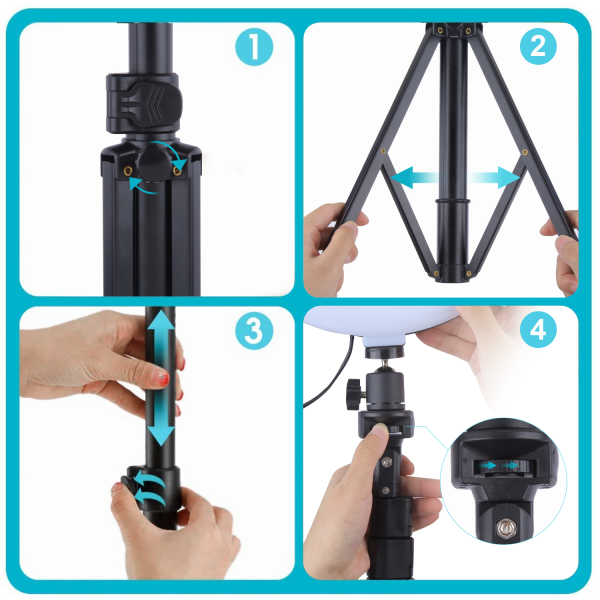 1
2
3
4