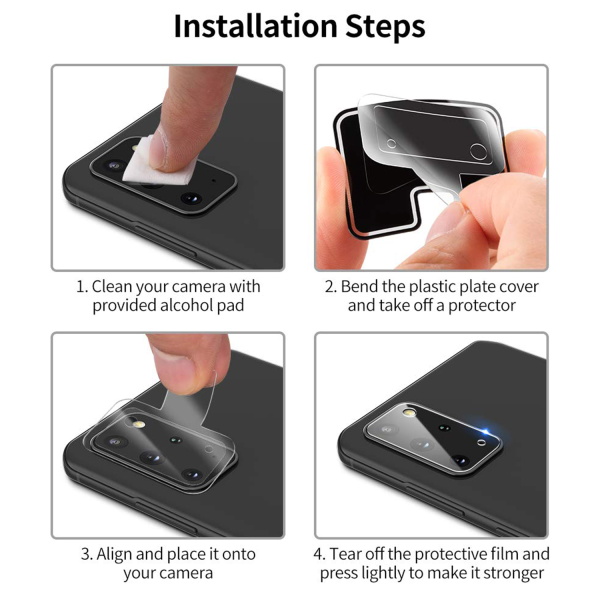 Installation Steps

1. Clean your camera with provided alcohol pad

2. Bend the plastic plate cover and take off a protector

3. Align and place it onto your camera

4. Tear off the protective film and press lightly to make it stronger