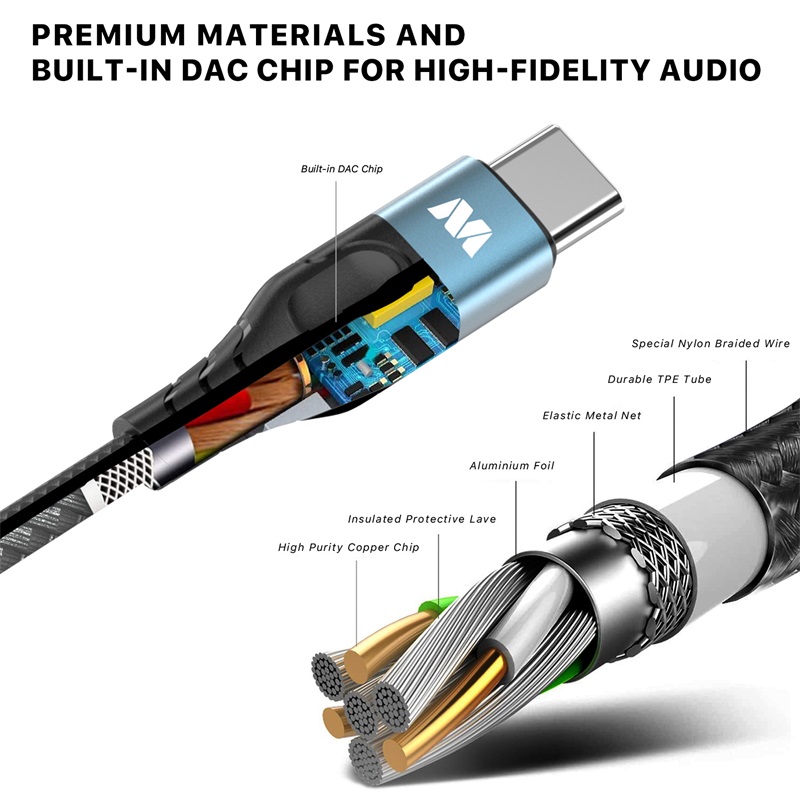 PREMIUM MATERIALS AND
BUILT-IN DAC CHIP FOR HIGH-FIDELITY AUDIO

Built-in DAC Chip

Special Nylon Braided Wire

Durable TPE Tube

Elastic Metal Net

Aluminium Foil

Insulated Protective Lave

High Purity Copper Chip