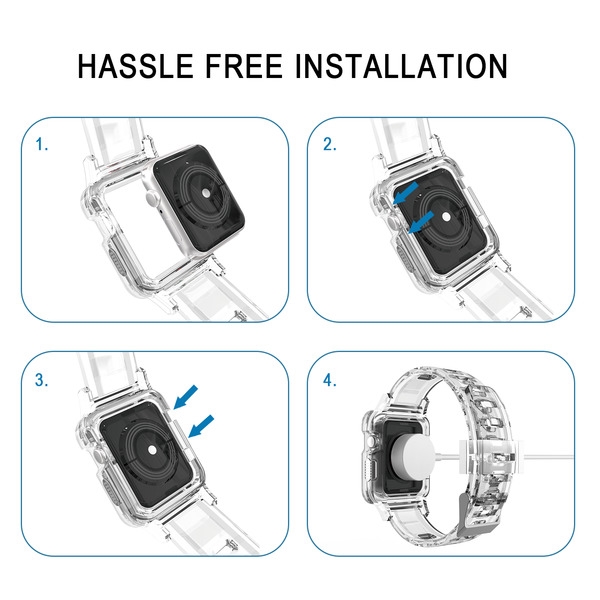 HASSLE FREE INSTALLATION

1.

2.

3.

4.