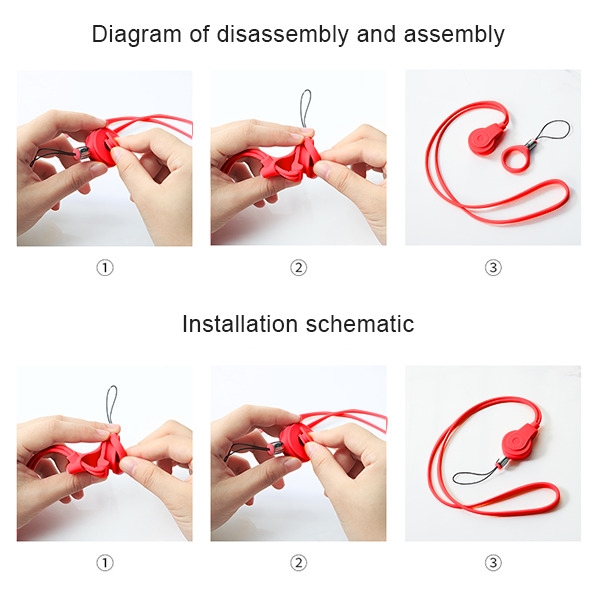 Diagram of disassembly and assembly

①

②

③

Installation schematic

①

②

③