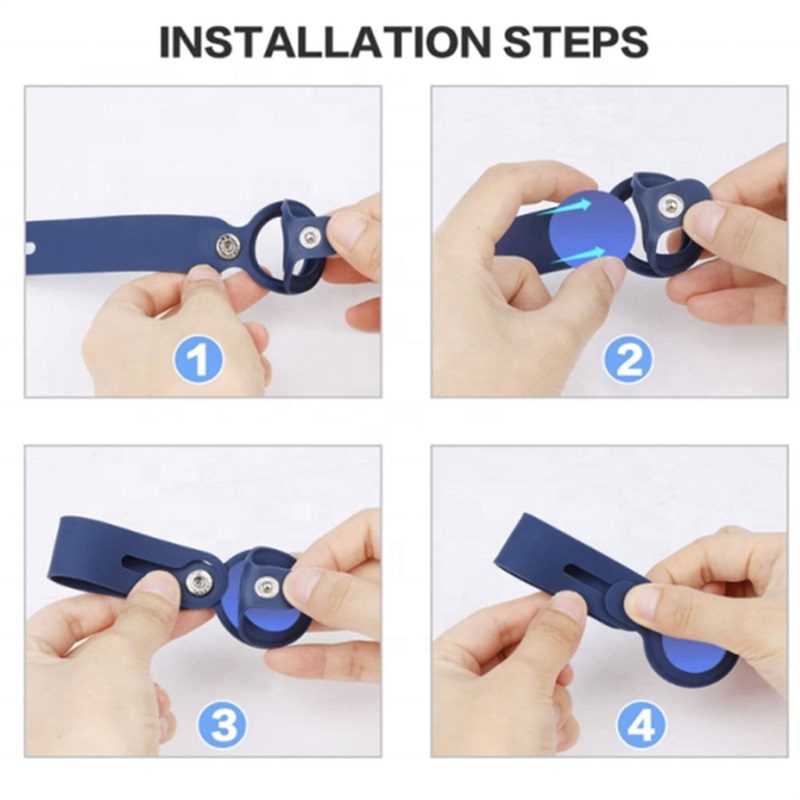 INSTALLATION STEPS

1

2

3

4