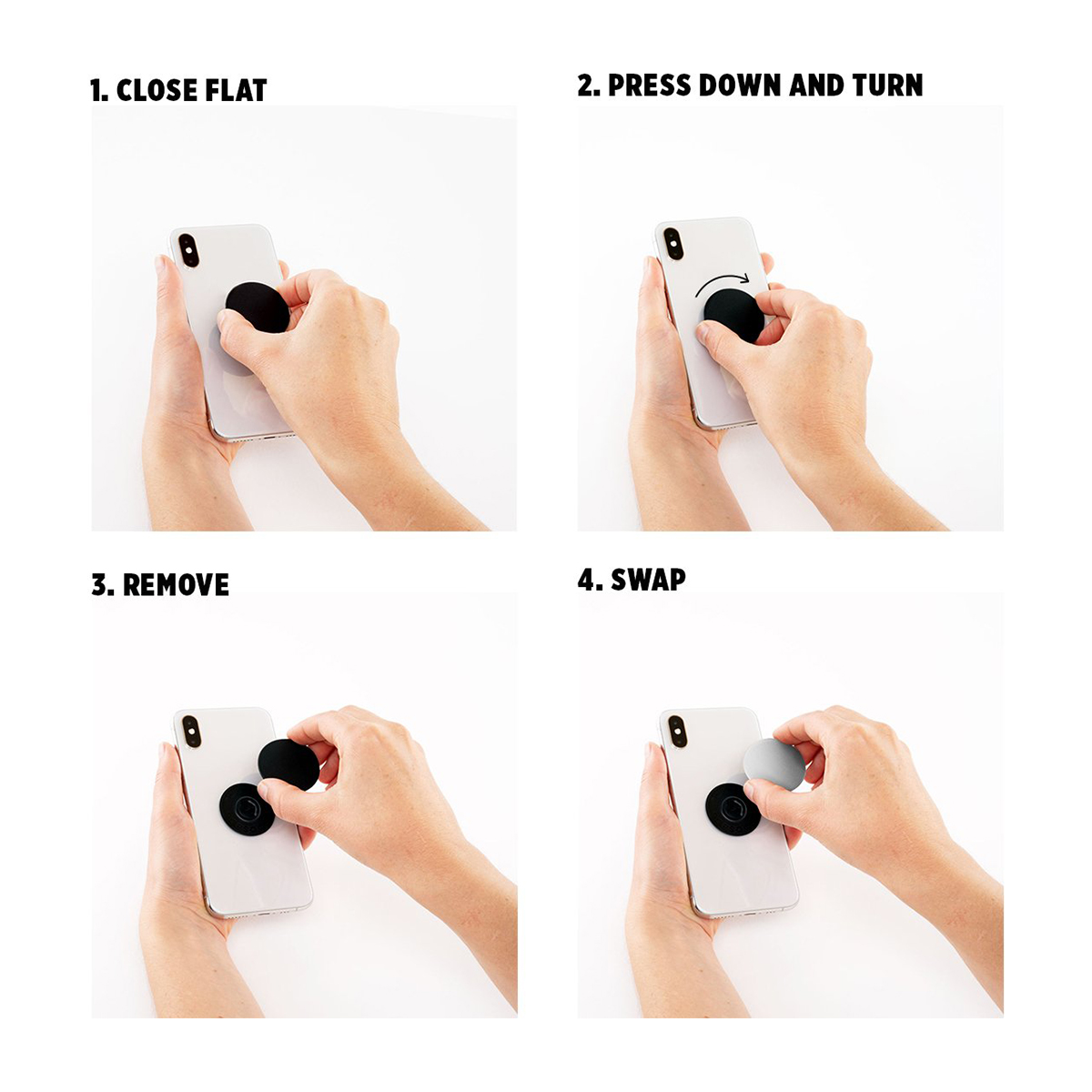 1. CLOSE FLAT

2. PRESS DOWN AND TURN

3. REMOVE

4. SWAP